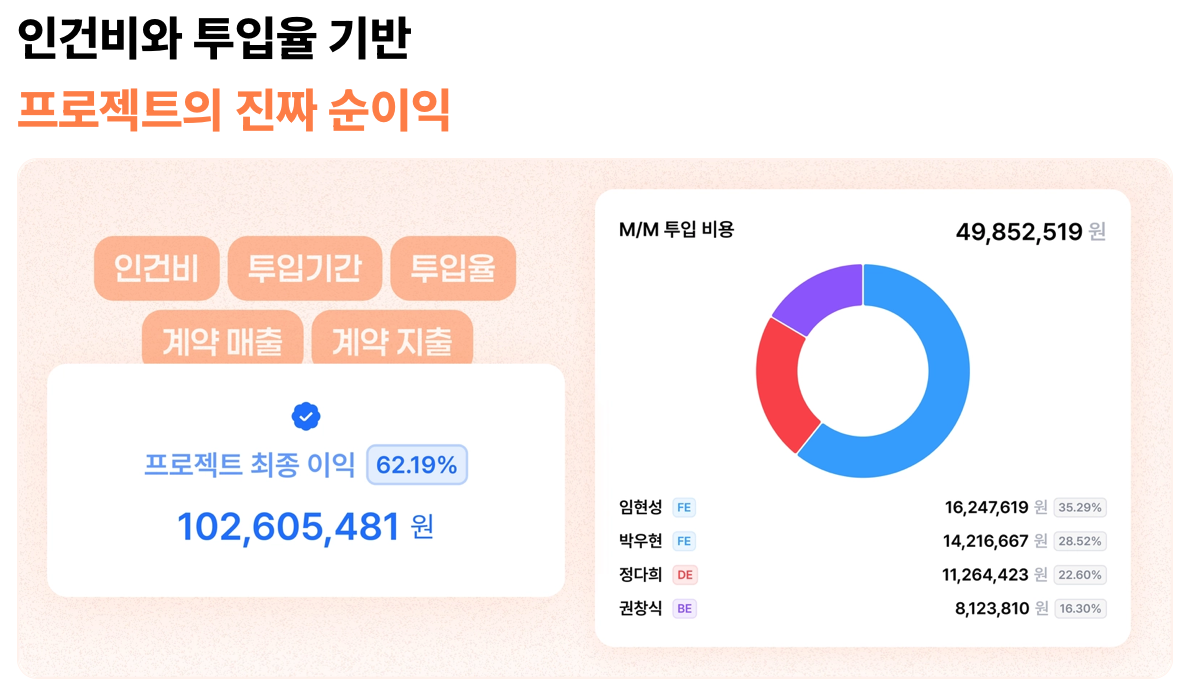 인건비와 투입율 기반

프로젝트의 진짜 순이익

인건비 투입기간 투입율

계약 매출 계약 지출

프로젝트 최종 이익 62.19%

102,605,481 원

M/M 투입 비용 49,852,519 원

임현성 FE 16,247,619 원 35.29%
박우현 FE 14,216,667 원 28.52%
정다희 DE 11,264,423 원 22.60%
권창식 BE 8,123,810 원 16.30%